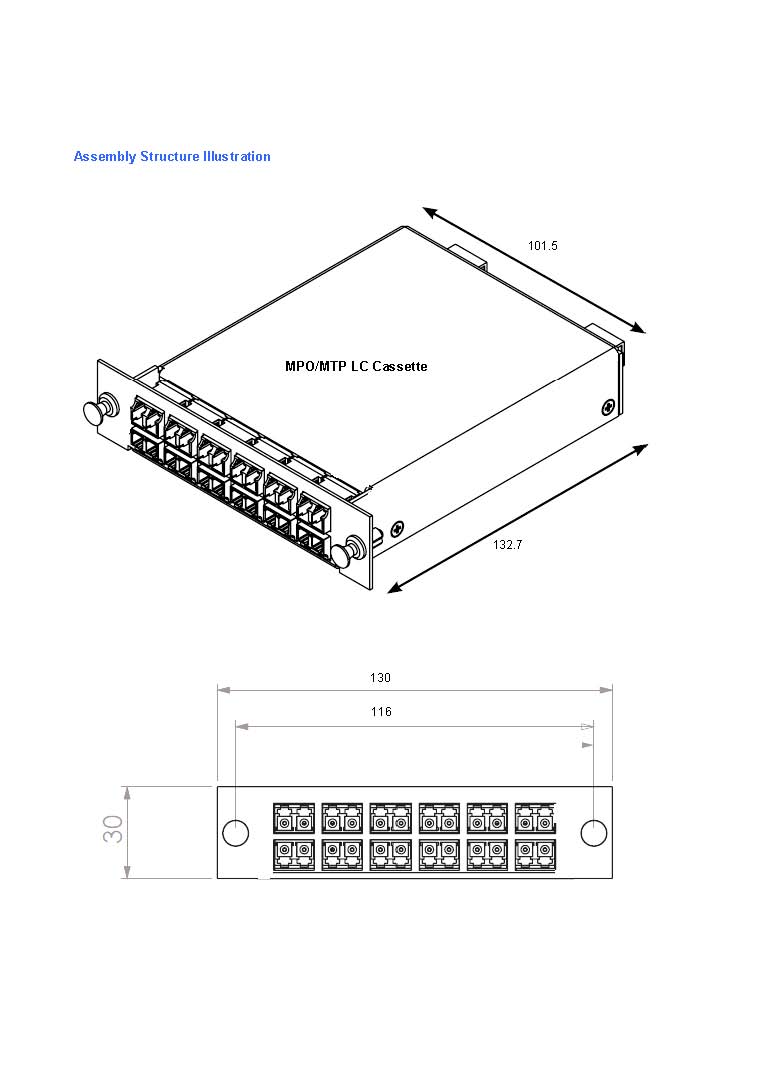 Assembly Structure Illustration

101.5

MPO/MTP LC Cassette

132.7

130

116

30